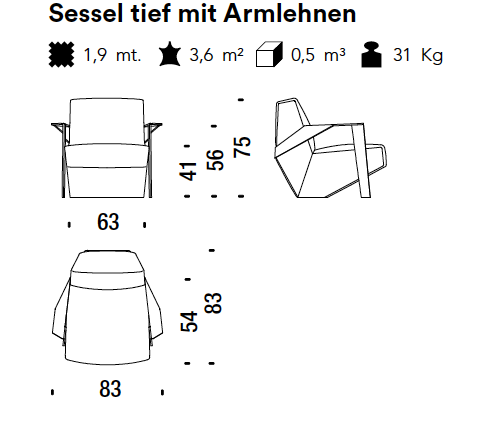 Sessel tief mit Armlehnen

1,9 mt. 3,6 m² 0,5 m³ 31 Kg

41 56 75

63

54 83

83